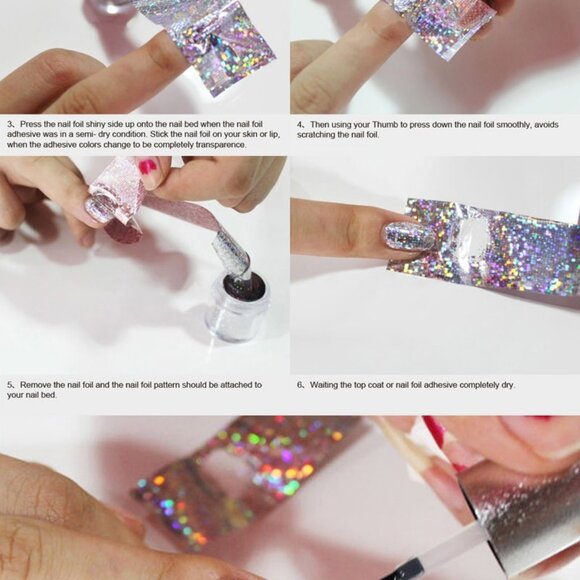 3、Press the nail foil shiny side up onto the nail bed when the nail foil adhesive was in a semi- dry condition. Stick the nail foil on your skin or lip, when the adhesive colors change to be completely transparence.

4、Then using your Thumb to press down the nail foil smoothly, avoids scratching the nail foil.

5、Remove the nail foil and the nail foil pattern should be attached to your nail bed.

6、Waiting the top coat or nail foil adhesive completely dry.